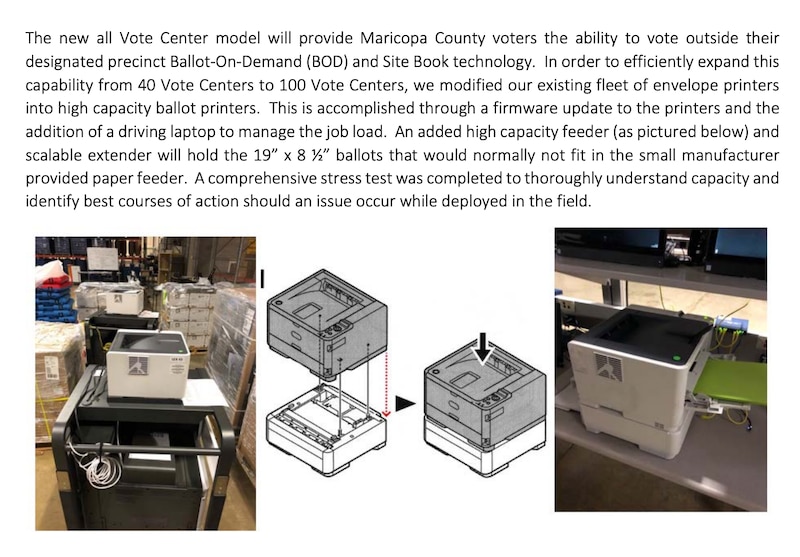 The new all Vote Center model will provide Maricopa County voters the ability to vote outside their designated precinct Ballot-On-Demand (BOD) and Site Book technology. In order to efficiently expand this capability from 40 Vote Centers to 100 Vote Centers, we modified our existing fleet of envelope printers into high capacity ballot printers. This is accomplished through a firmware update to the printers and the addition of a driving laptop to manage the job load. An added high capacity feeder (as pictured below) and scalable extender will hold the 19" x 8 ½" ballots that would normally not fit in the small manufacturer provided paper feeder. A comprehensive stress test was completed to thoroughly understand capacity and identify best courses of action should an issue occur while deployed in the field.